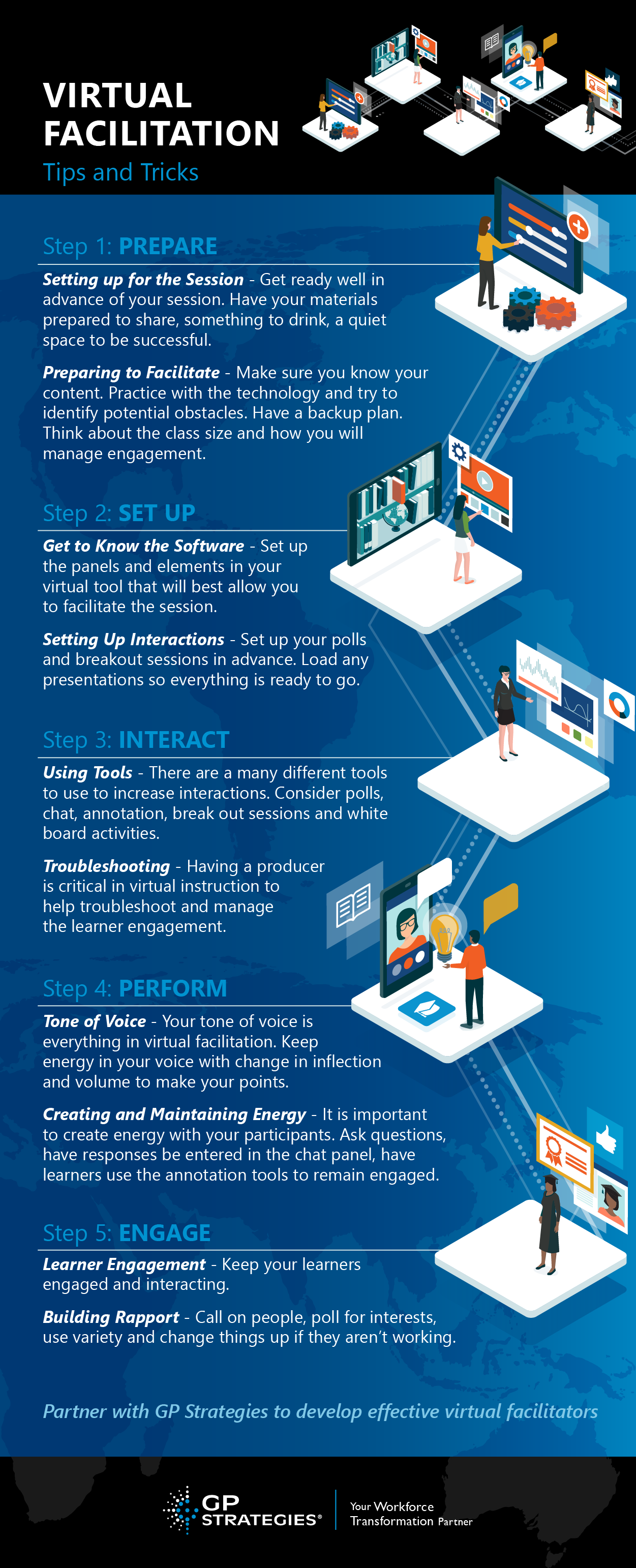 VIRTUAL FACILITATION
Tips and Tricks

Step 1: PREPARE

Setting up for the Session - Get ready well in advance of your session. Have your materials prepared to share, something to drink, a quiet space to be successful.

Preparing to Facilitate - Make sure you know your content. Practice with the technology and try to identify potential obstacles. Have a backup plan. Think about the class size and how you will manage engagement.

Step 2: SET UP

Get to Know the Software - Set up the panels and elements in your virtual tool that will best allow you to facilitate the session.

Setting Up Interactions - Set up your polls and breakout sessions in advance. Load any presentations so everything is ready to go.

Step 3: INTERACT

Using Tools - There are a many different tools to use to increase interactions. Consider polls, chat, annotation, break out sessions and white board activities.

Troubleshooting - Having a producer is critical in virtual instruction to help troubleshoot and manage the learner engagement.

Step 4: PERFORM

Tone of Voice - Your tone of voice is everything in virtual facilitation. Keep energy in your voice with change in inflection and volume to make your points.

Creating and Maintaining Energy - It is important to create energy with your participants. Ask questions, have responses be entered in the chat panel, have learners use the annotation tools to remain engaged.

Step 5: ENGAGE

Learner Engagement - Keep your learners engaged and interacting.

Building Rapport - Call on people, poll for interests, use variety and change things up if they aren't working.

Partner with GP Strategies to develop effective virtual facilitators

GP STRATEGIES®
Your Workforce Transformation Partner